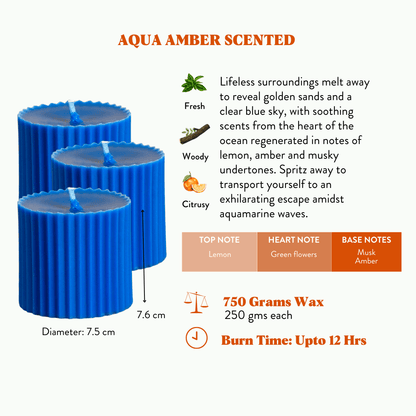 AQUA AMBER SCENTED

Fresh

Woody

Citrusy

Lifeless surroundings melt away to reveal golden sands and a clear blue sky, with soothing scents from the heart of the ocean regenerated in notes of lemon, amber and musky undertones. Spritz away to transport yourself to an exhilarating escape amidst aquamarine waves.

| TOP NOTE | HEART NOTE | BASE NOTES |
|---|---|---|
| Lemon | Green flowers | Musk Amber |

7.6 cm

Diameter: 7.5 cm

750 Grams Wax
250 gms each

Burn Time: Upto 12 Hrs