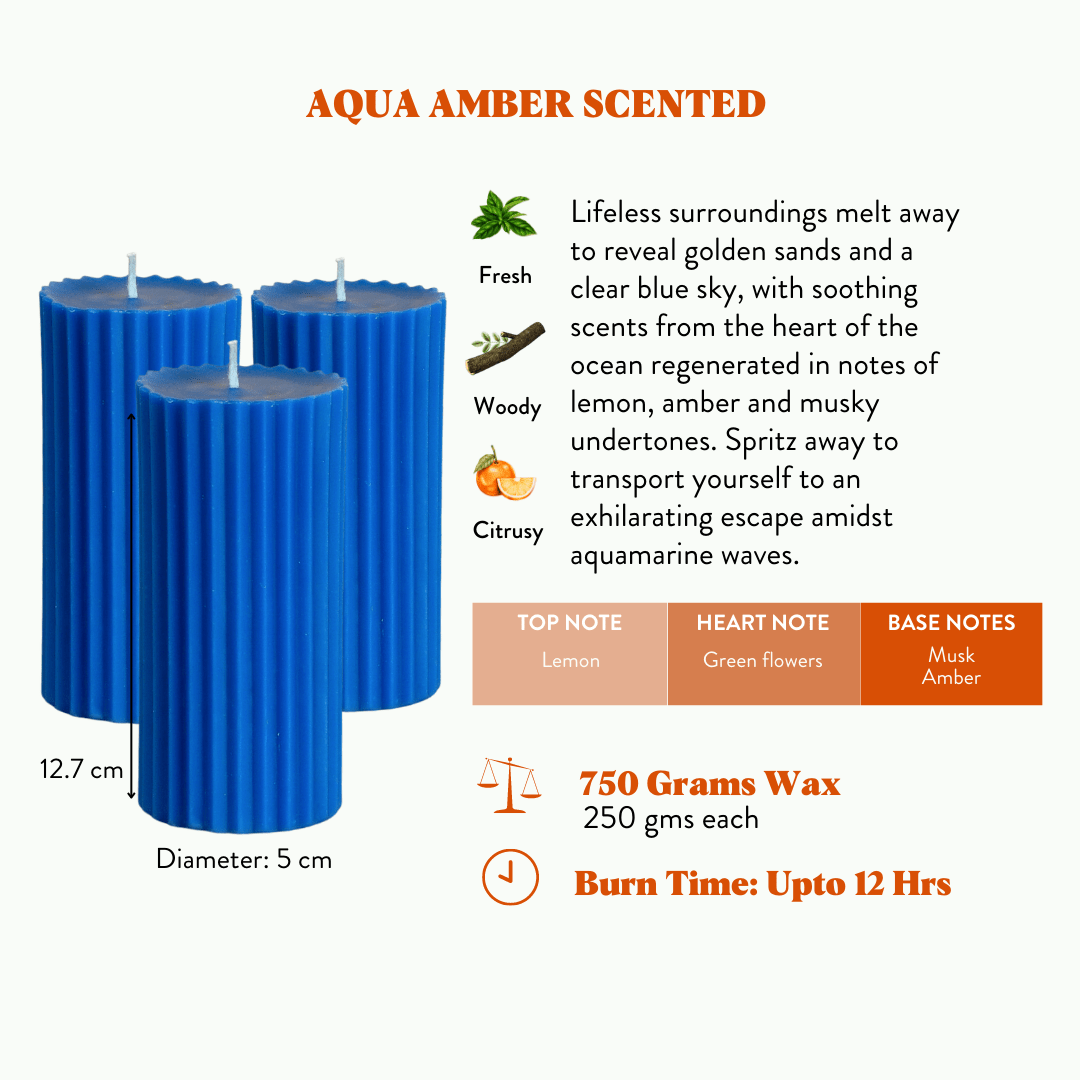 AQUA AMBER SCENTED

Fresh

Woody

Citrusy

Lifeless surroundings melt away to reveal golden sands and a clear blue sky, with soothing scents from the heart of the ocean regenerated in notes of lemon, amber and musky undertones. Spritz away to transport yourself to an exhilarating escape amidst aquamarine waves.

| TOP NOTE | HEART NOTE | BASE NOTES |
|---|---|---|
| Lemon | Green flowers | Musk Amber |

12.7 cm

Diameter: 5 cm

750 Grams Wax
250 gms each

Burn Time: Upto 12 Hrs