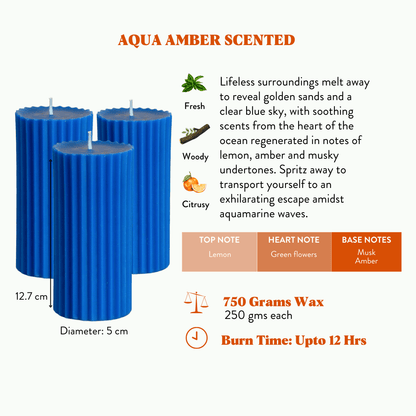 AQUA AMBER SCENTED

Fresh

Woody

Citrusy

Lifeless surroundings melt away to reveal golden sands and a clear blue sky, with soothing scents from the heart of the ocean regenerated in notes of lemon, amber and musky undertones. Spritz away to transport yourself to an exhilarating escape amidst aquamarine waves.

| TOP NOTE | HEART NOTE | BASE NOTES |
|---|---|---|
| Lemon | Green flowers | Musk Amber |

12.7 cm

Diameter: 5 cm

750 Grams Wax
250 gms each

Burn Time: Upto 12 Hrs