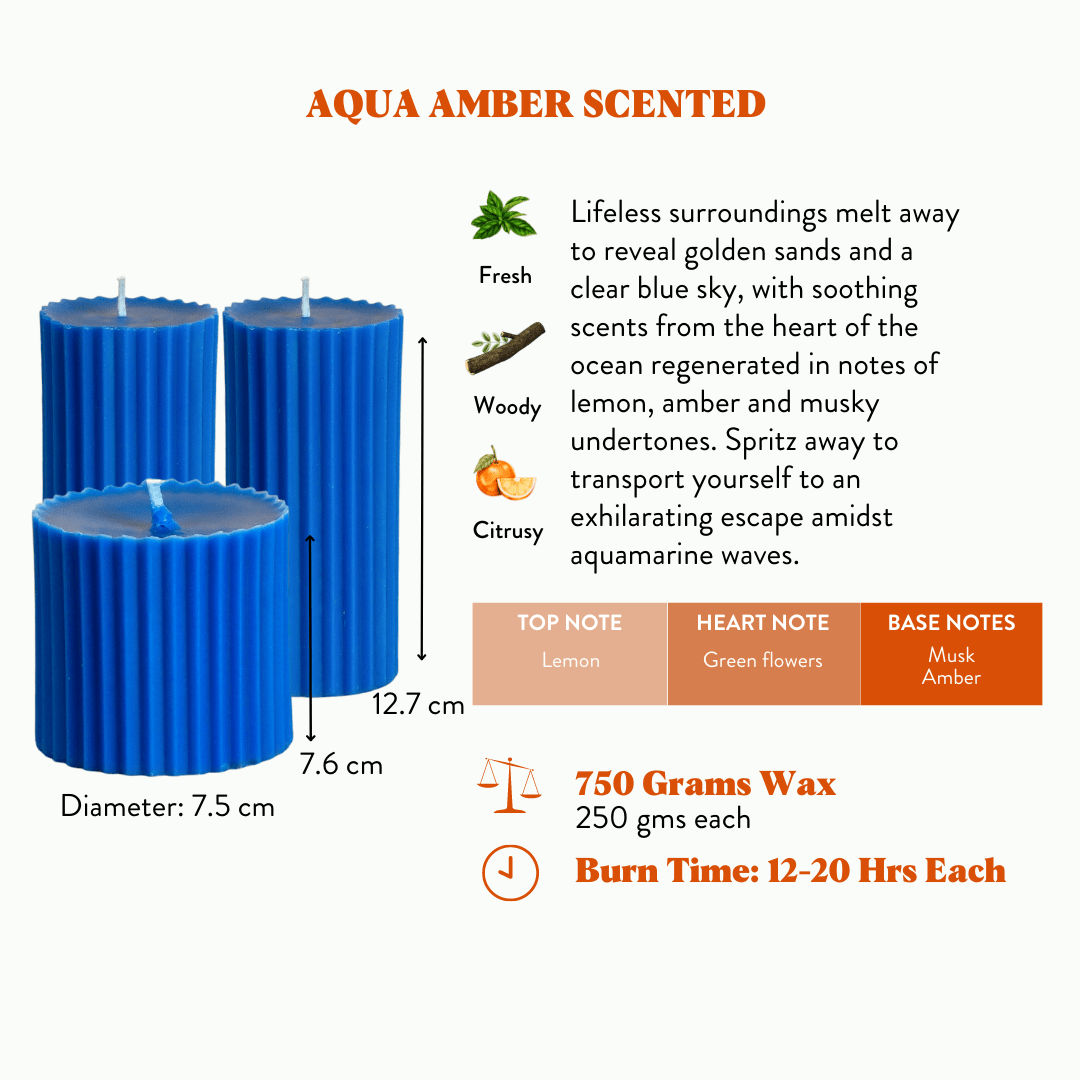 AQUA AMBER SCENTED

Fresh

Woody

Citrusy

Lifeless surroundings melt away to reveal golden sands and a clear blue sky, with soothing scents from the heart of the ocean regenerated in notes of lemon, amber and musky undertones. Spritz away to transport yourself to an exhilarating escape amidst aquamarine waves.

| TOP NOTE | HEART NOTE | BASE NOTES |
|---|---|---|
| Lemon | Green flowers | Musk Amber |

12.7 cm

7.6 cm

Diameter: 7.5 cm

750 Grams Wax
250 gms each

Burn Time: 12-20 Hrs Each